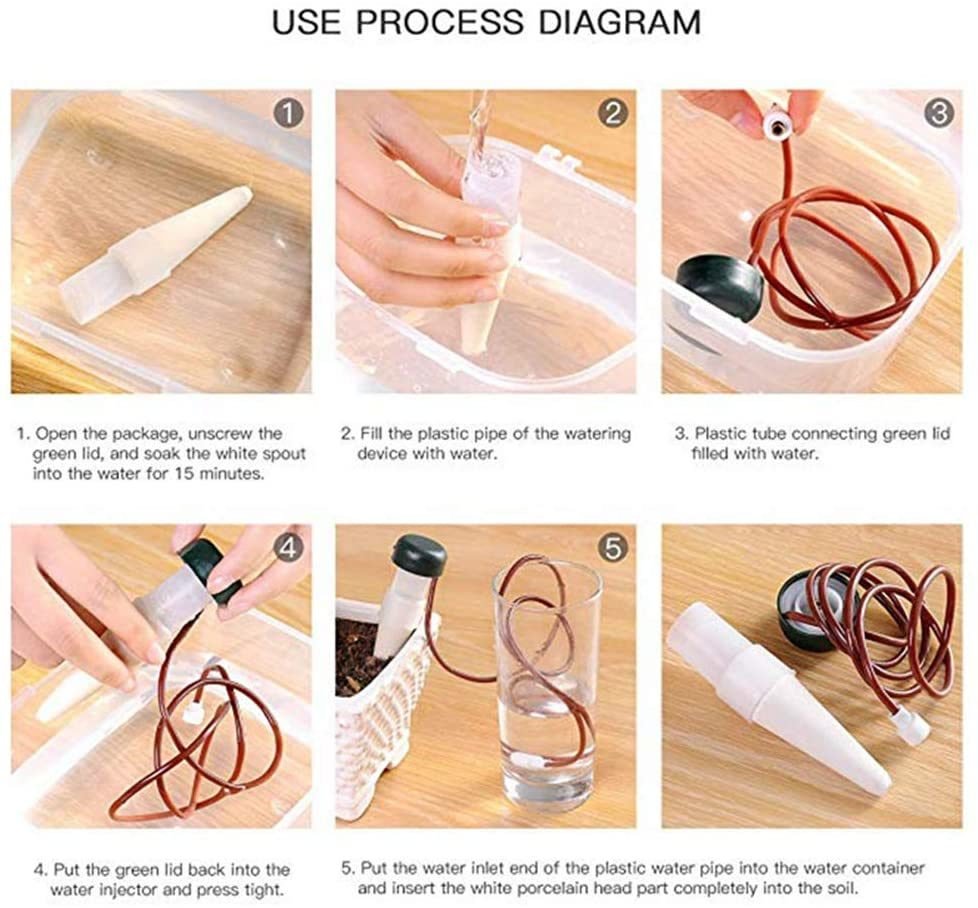 USE PROCESS DIAGRAM

1

2

3

1. Open the package, unscrew the green lid, and soak the white spout into the water for 15 minutes.

2. Fill the plastic pipe of the watering device with water.

3. Plastic tube connecting green lid filled with water.

4

5

4. Put the green lid back into the water injector and press tight.

5. Put the water inlet end of the plastic water pipe into the water container and insert the white porcelain head part completely into the soil.